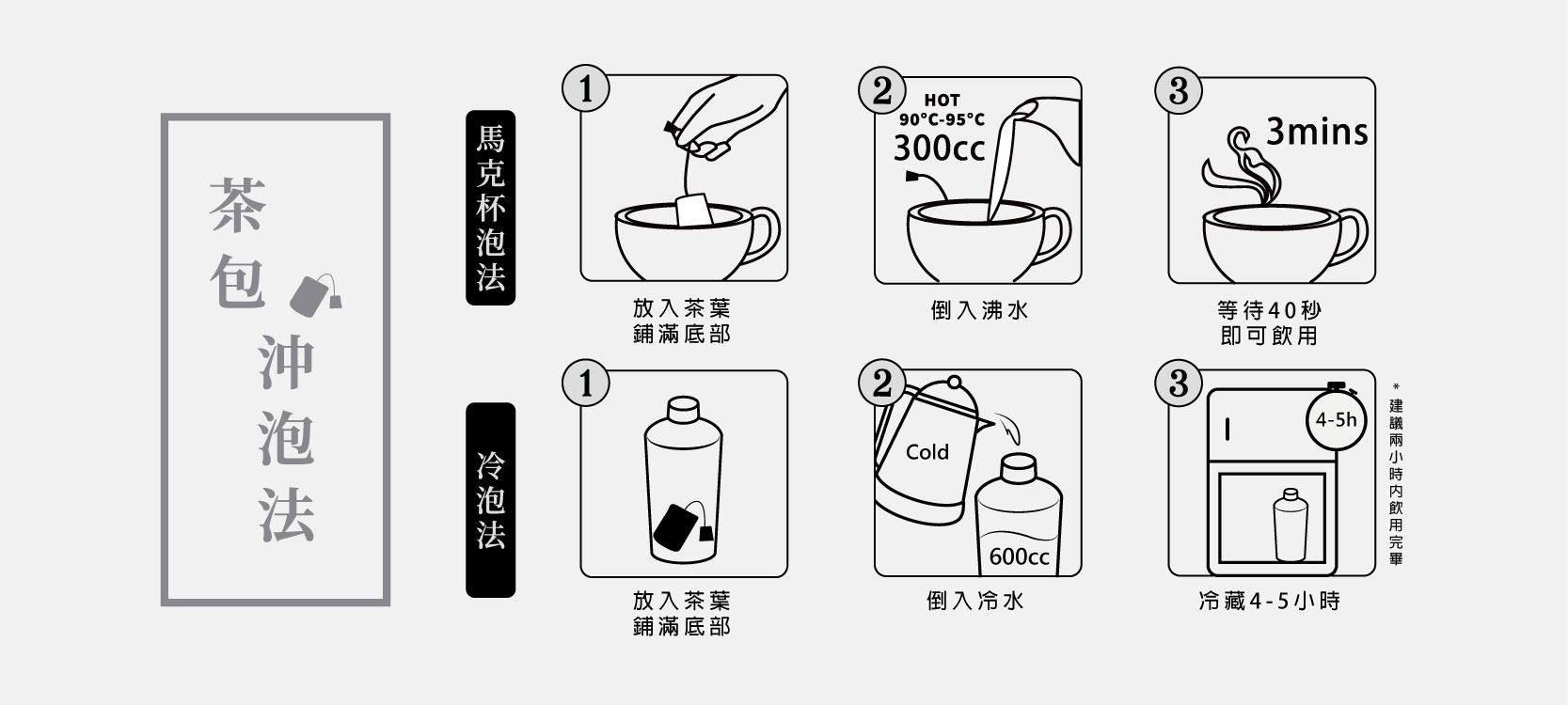 茶包沖泡法

馬克杯泡法

1

放入茶葉
鋪滿底部

2
HOT
90°C-95°C
300cc

倒入沸水

3
3mins

等待40秒
即可飲用

冷泡法

1

放入茶葉
鋪滿底部

2
Cold
600cc

倒入冷水

3
4-5h

冷藏4-5小時

*建議兩小時內飲用完畢