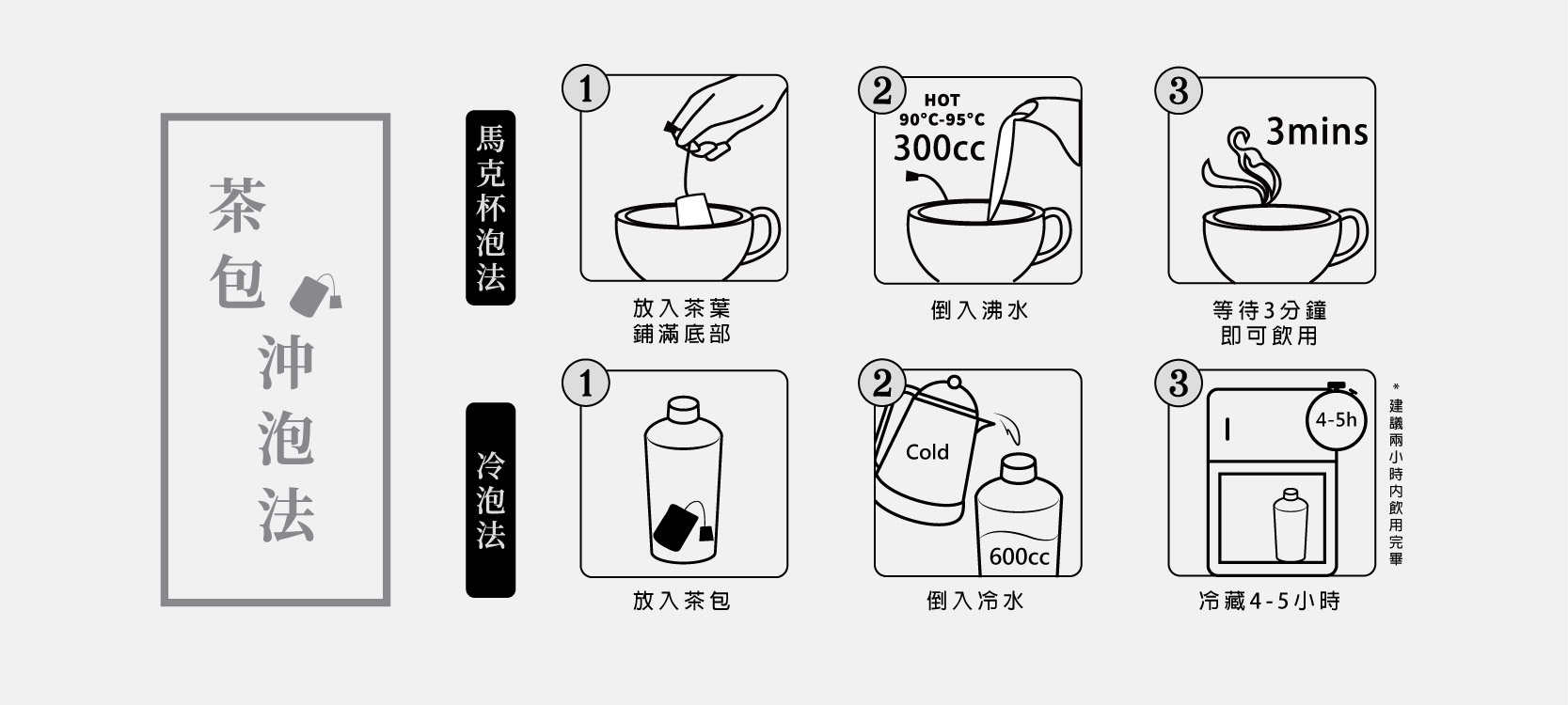 茶包沖泡法

馬克杯泡法

1
放入茶葉
鋪滿底部

2
HOT
90°C-95°C
300cc
倒入沸水

3
3mins
等待3分鐘
即可飲用

冷泡法

1
放入茶包

2
Cold
600cc
倒入冷水

3
4-5h
冷藏4-5小時

*建議兩小時內飲用完畢